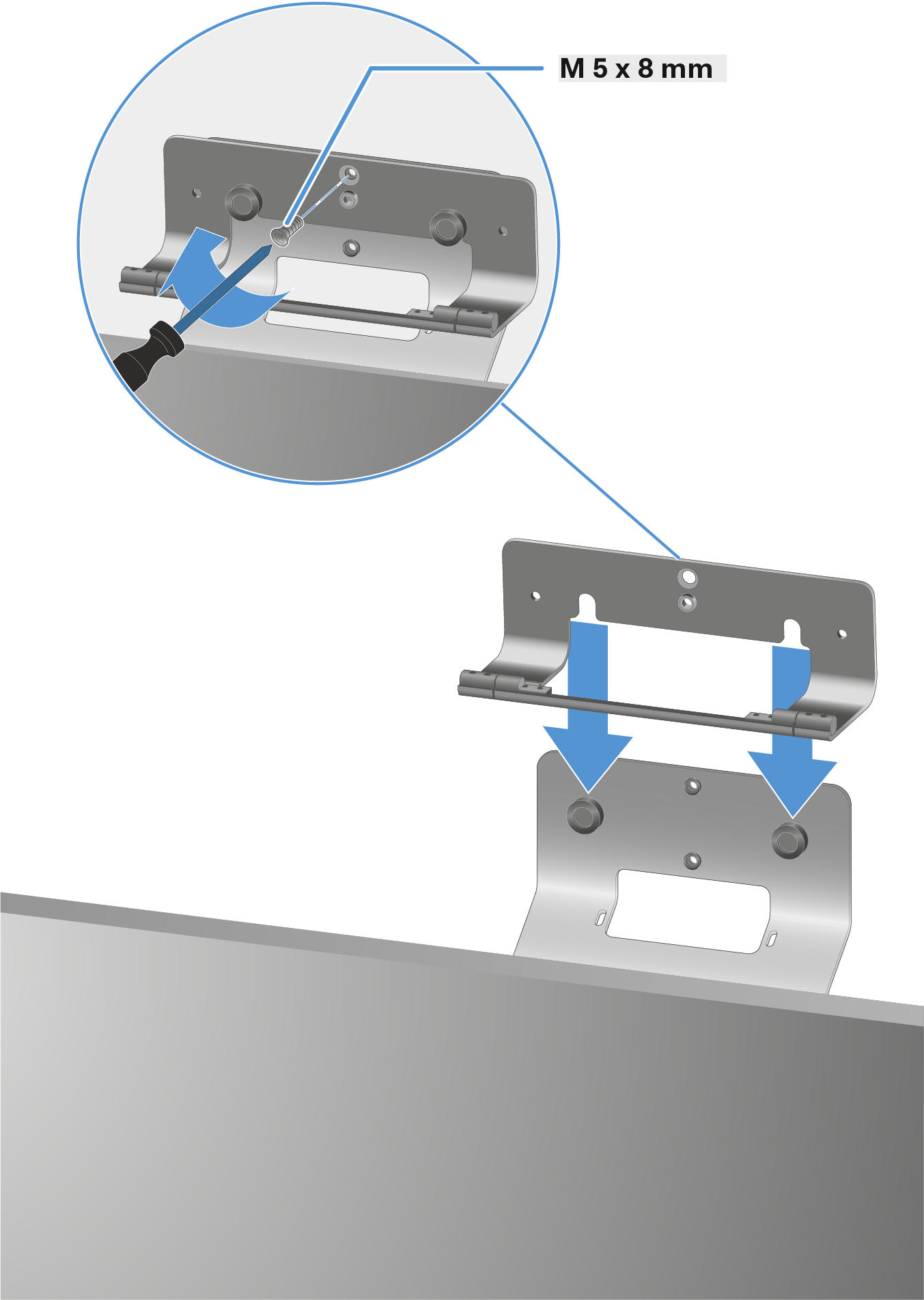 M 5 x 8 mm