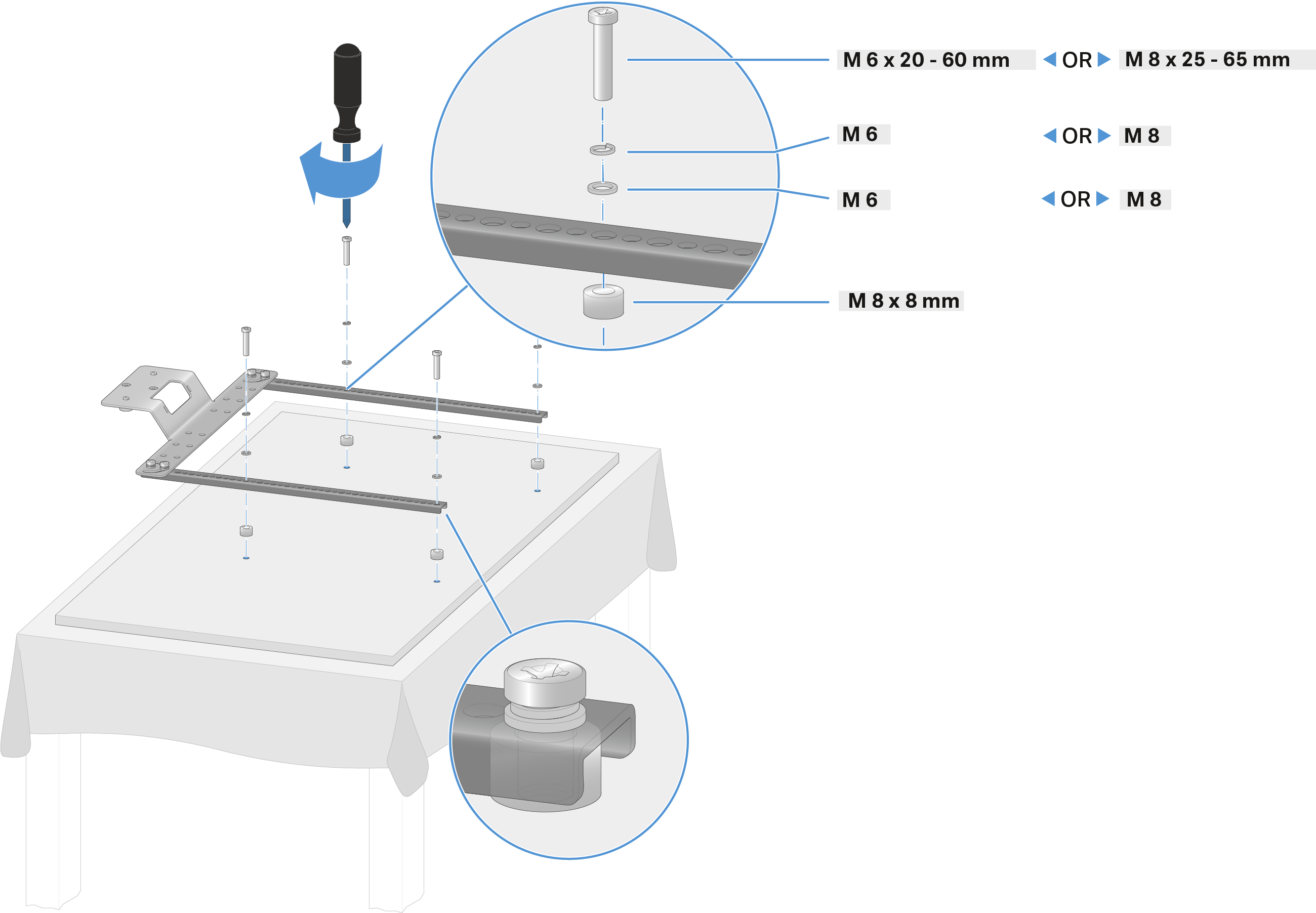 M 6 x 20 - 60 mm OR M 8 x 25 - 65 mm

M 6 OR M 8

M 6 OR M 8

M 8 x 8 mm