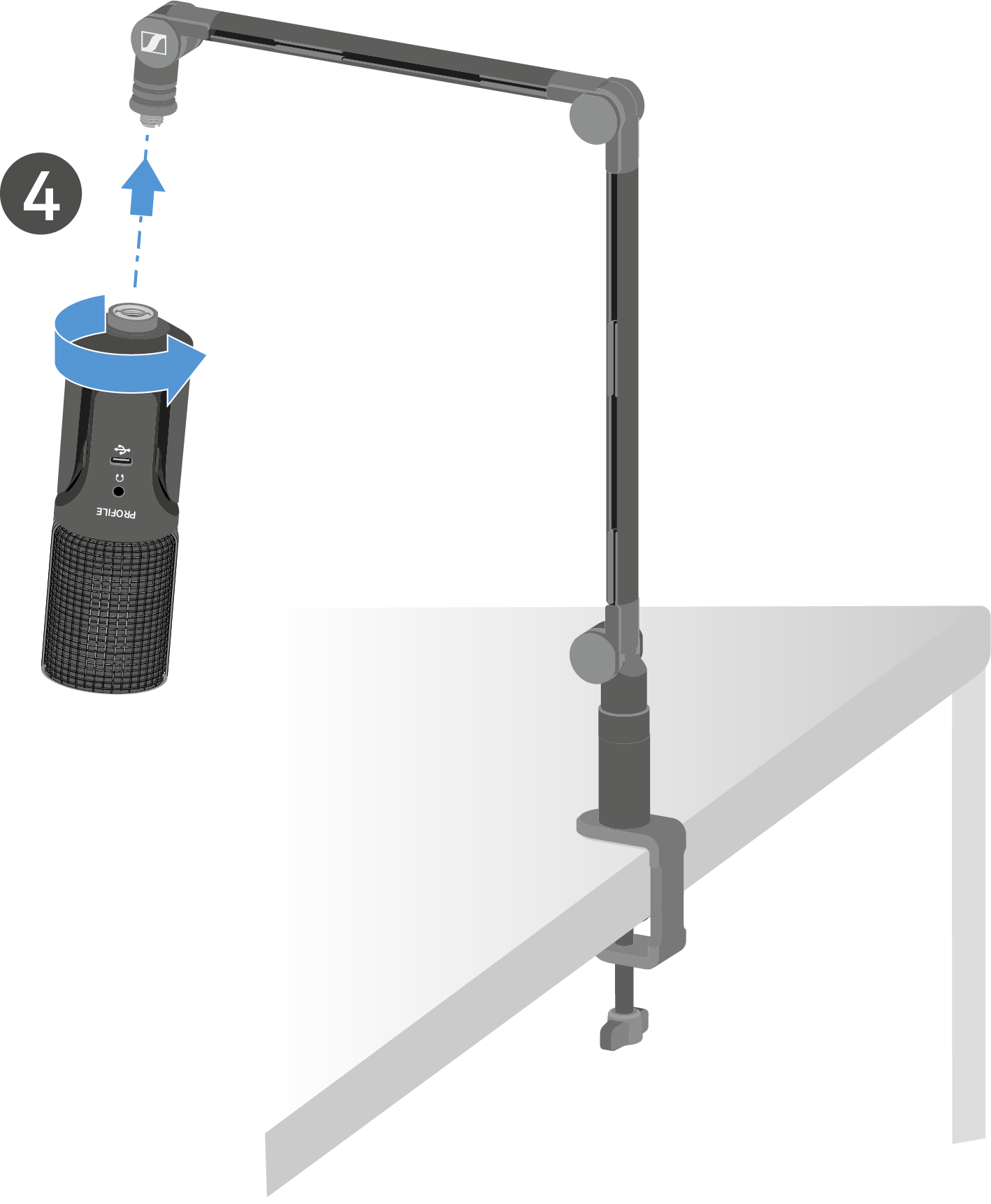 4

PROFILE