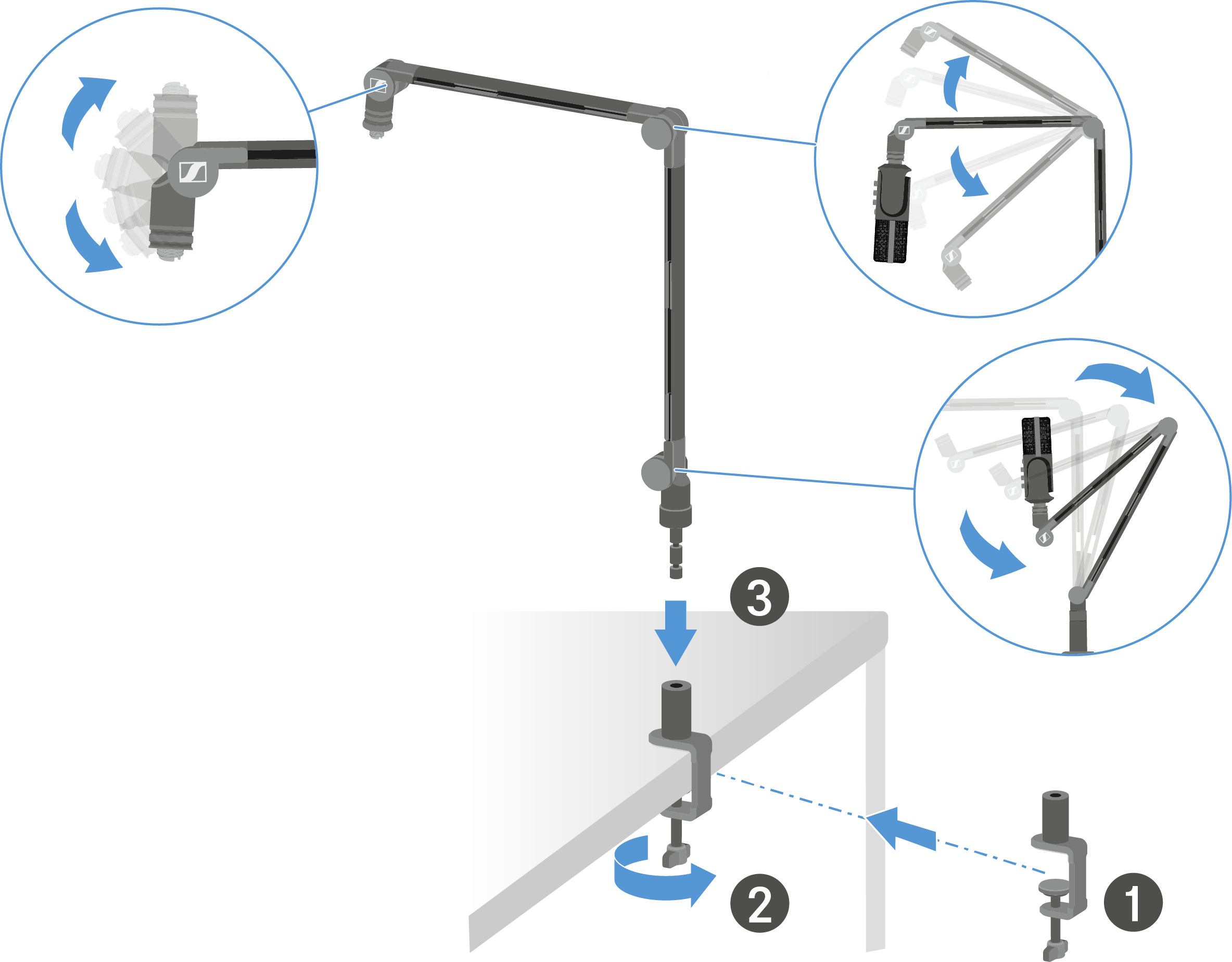 3

2

1