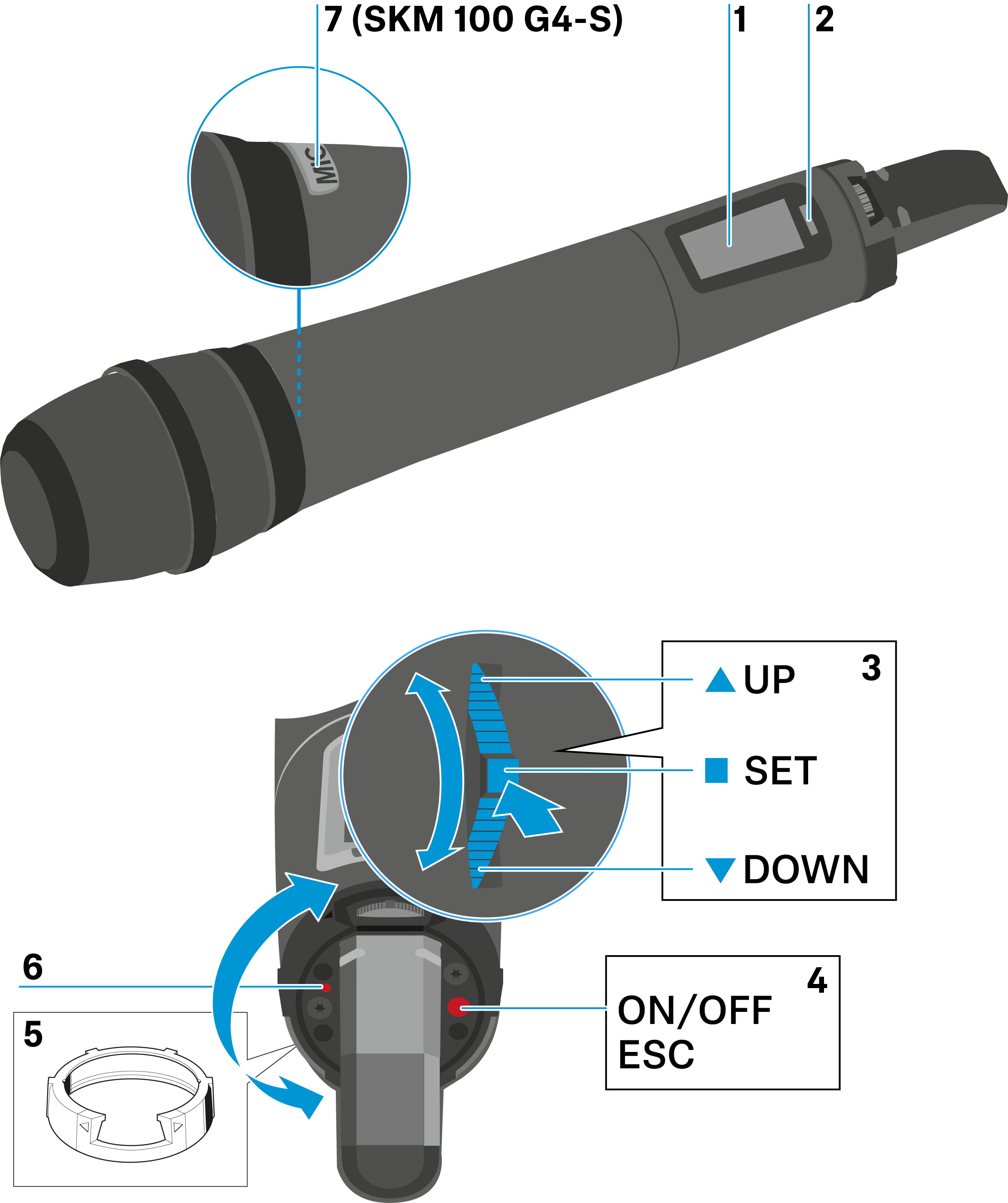 7 (SKM 100 G4-S)
1
2
MIC
3
▲ UP
■ SET
▼ DOWN
6
5
4
ON/OFF
ESC