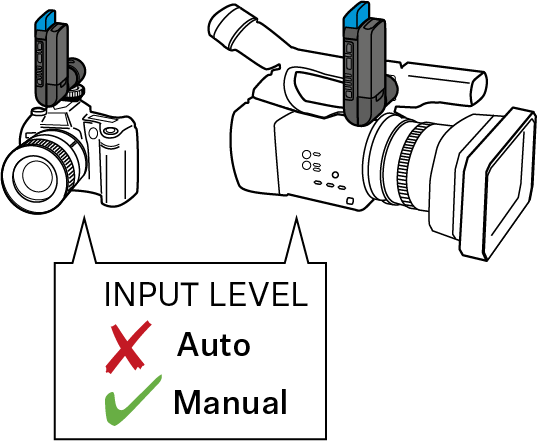 INPUT LEVEL
Auto
Manual