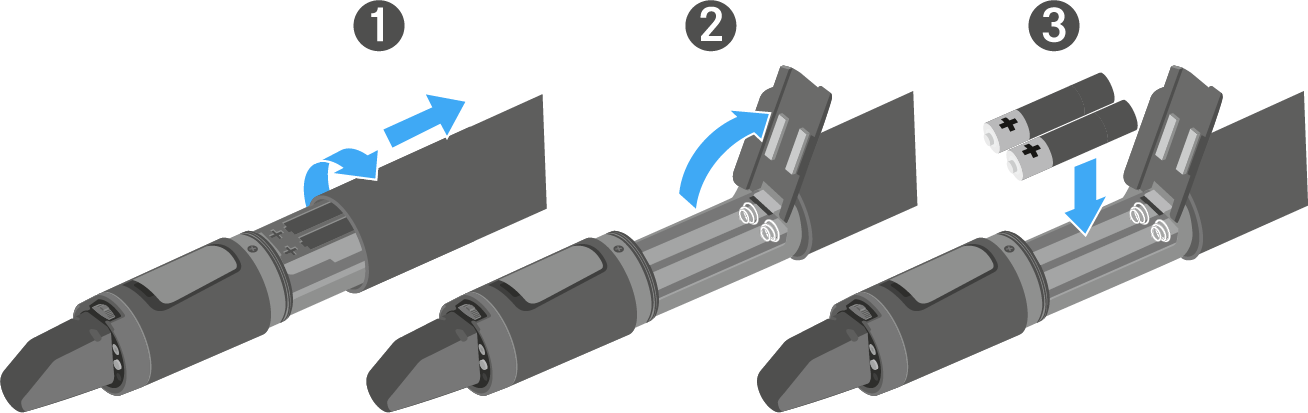 1
2
3
+
+
+
+